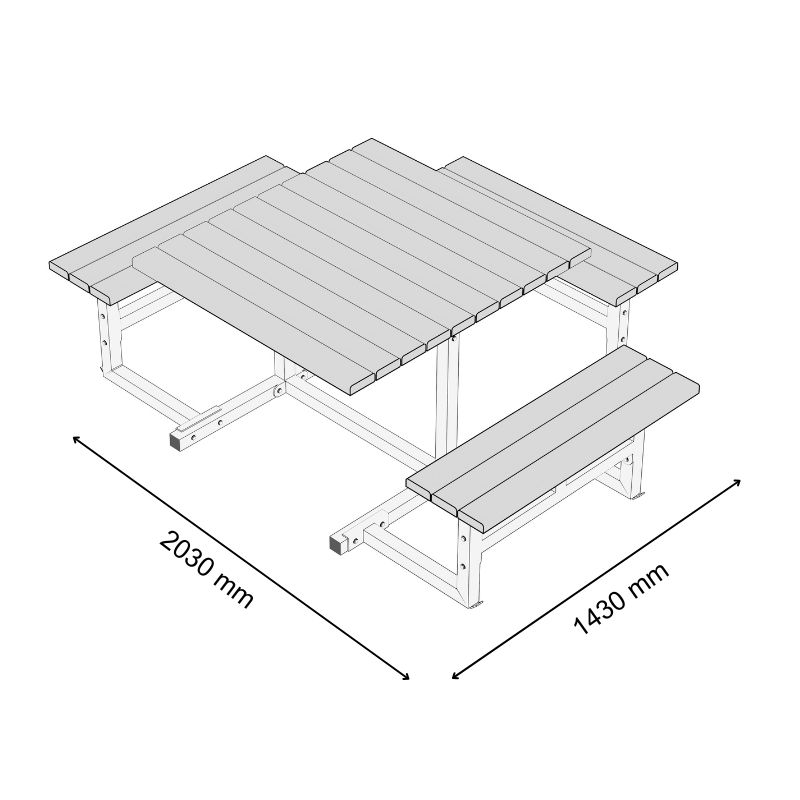 2030 mm

1430 mm